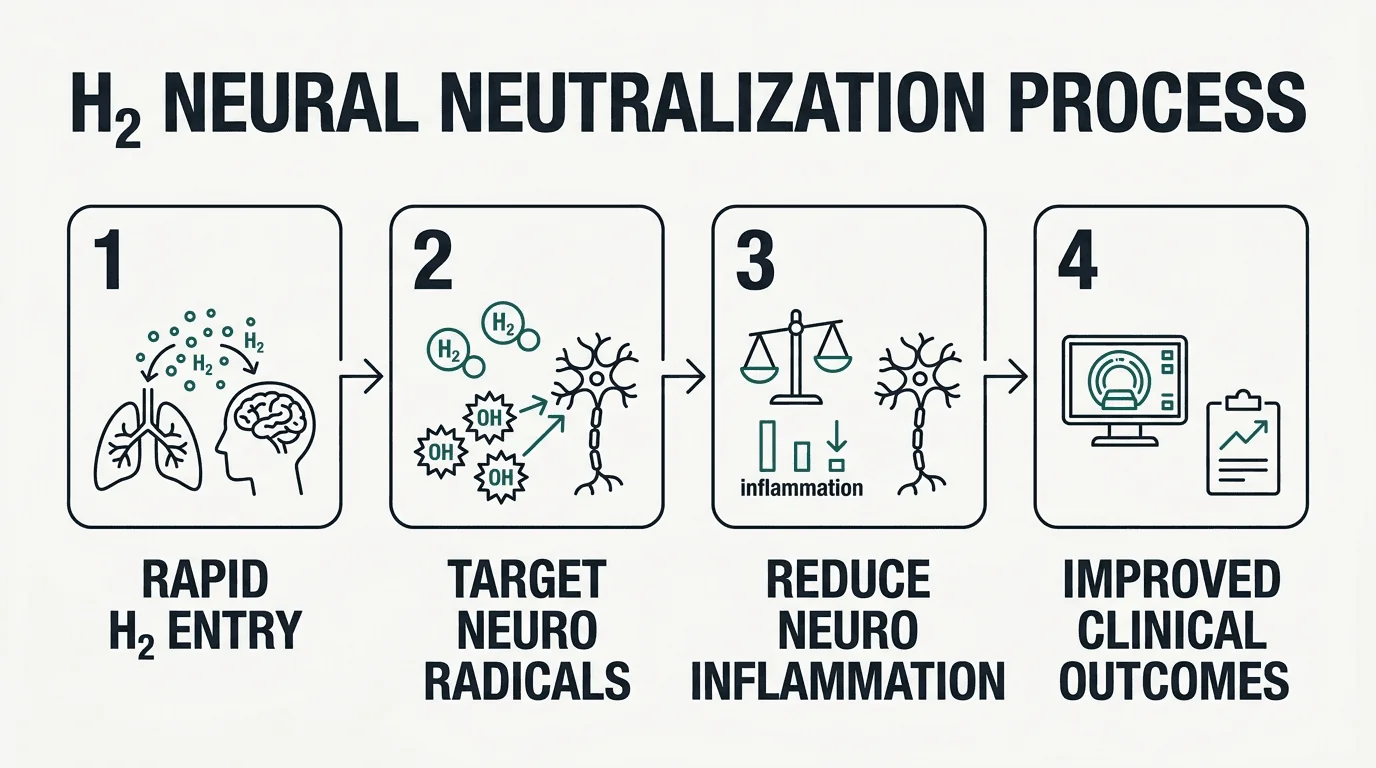 $H_2$ NEURAL NEUTRALIZATION PROCESS

1

$H_2$ $H_2$

RAPID $H_2$ ENTRY

2

$H_2$ $H_2$ OH OH OH

TARGET NEURO RADICALS

3

inflammation

REDUCE NEURO INFLAMMATION

4

IMPROVED CLINICAL OUTCOMES